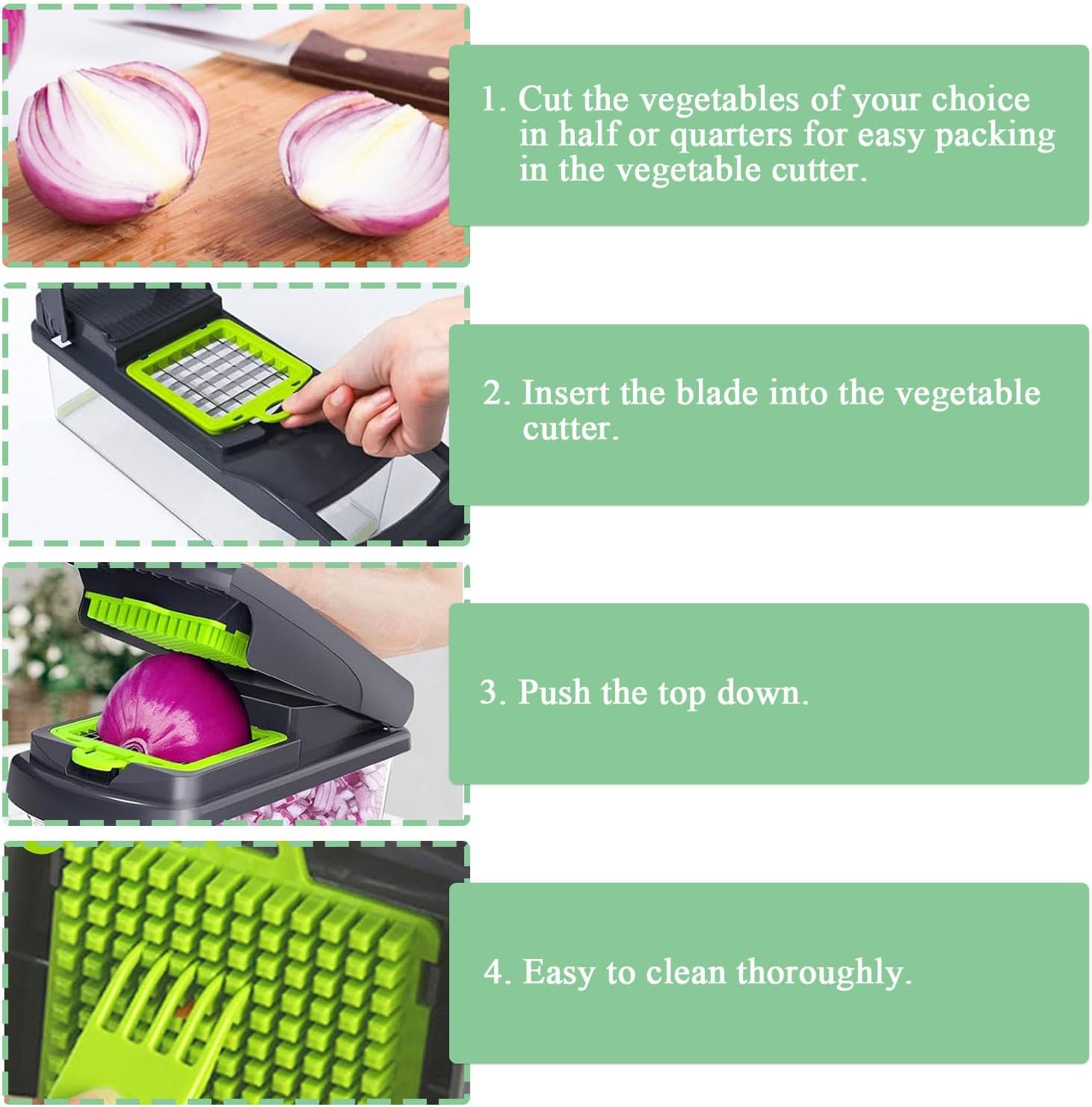 1. Cut the vegetables of your choice in half or quarters for easy packing in the vegetable cutter.

2. Insert the blade into the vegetable cutter.

3. Push the top down.

4. Easy to clean thoroughly.